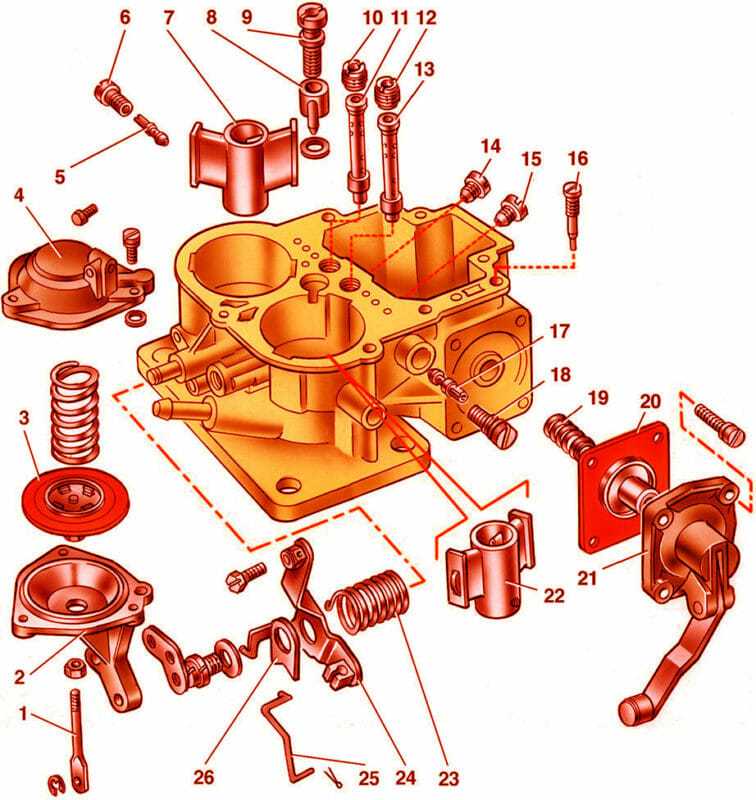 6
7
8
9
10
11
12
13
5
14
15
16
4
17
18
3
19
20
21
22
2
1
26
25
24
23