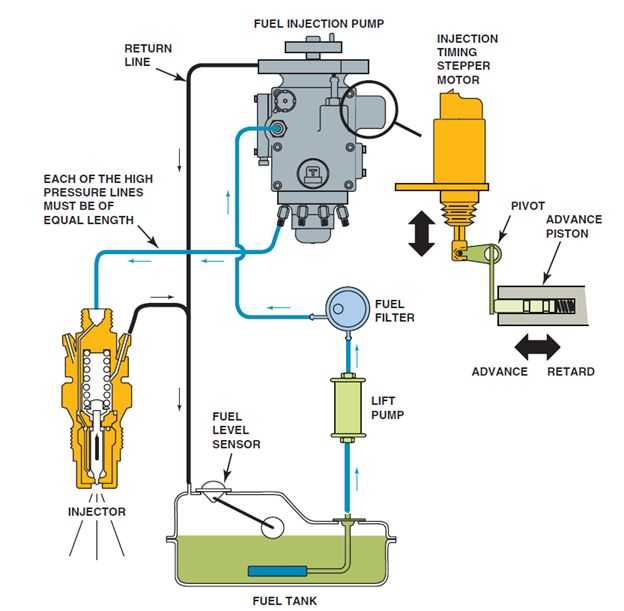 FUEL INJECTION PUMP

RETURN LINE

INJECTION TIMING STEPPER MOTOR

EACH OF THE HIGH PRESSURE LINES MUST BE OF EQUAL LENGTH

PIVOT

ADVANCE PISTON

FUEL FILTER

ADVANCE

RETARD

LIFT PUMP

FUEL LEVEL SENSOR

INJECTOR

FUEL TANK