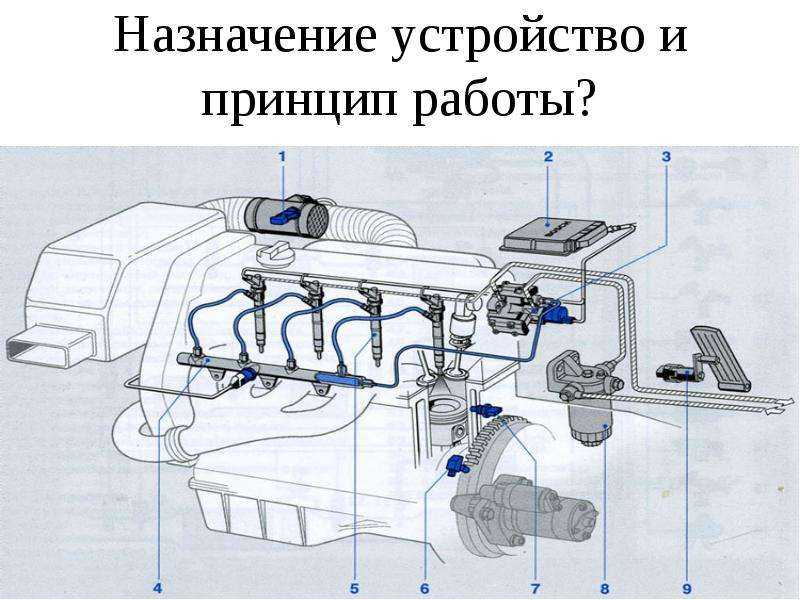 Назначение устройство и принцип работы?

1
2
3
4
5
6
7
8
9