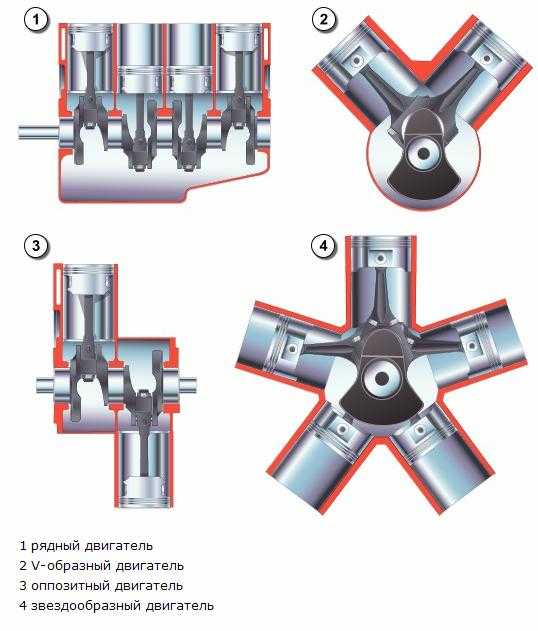 1

2

3

4

1 рядный двигатель
2 V-образный двигатель
3 оппозитный двигатель
4 звездообразный двигатель